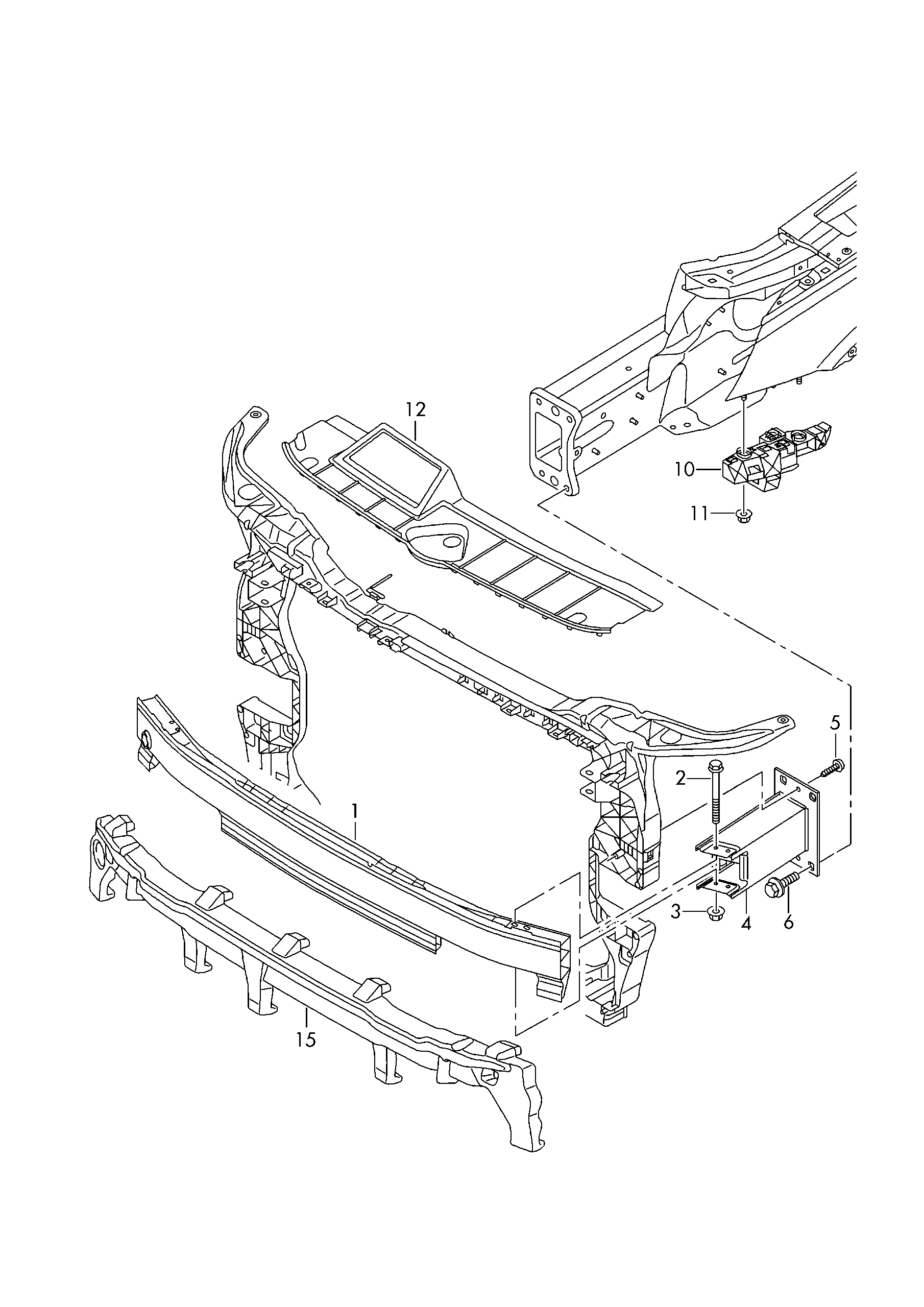 12
10
11
5
2
1
3
4
6
15